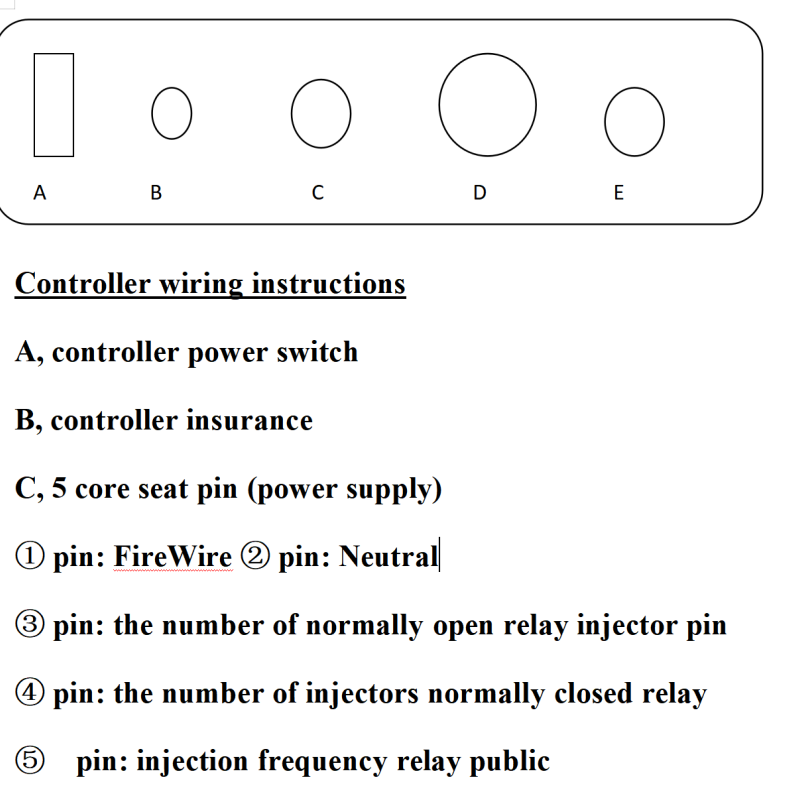 A B C D E

Controller wiring instructions

A, controller power switch

B, controller insurance

C, 5 core seat pin (power supply)

① pin: FireWire ② pin: Neutral

③ pin: the number of normally open relay injector pin

④ pin: the number of injectors normally closed relay

⑤ pin: injection frequency relay public